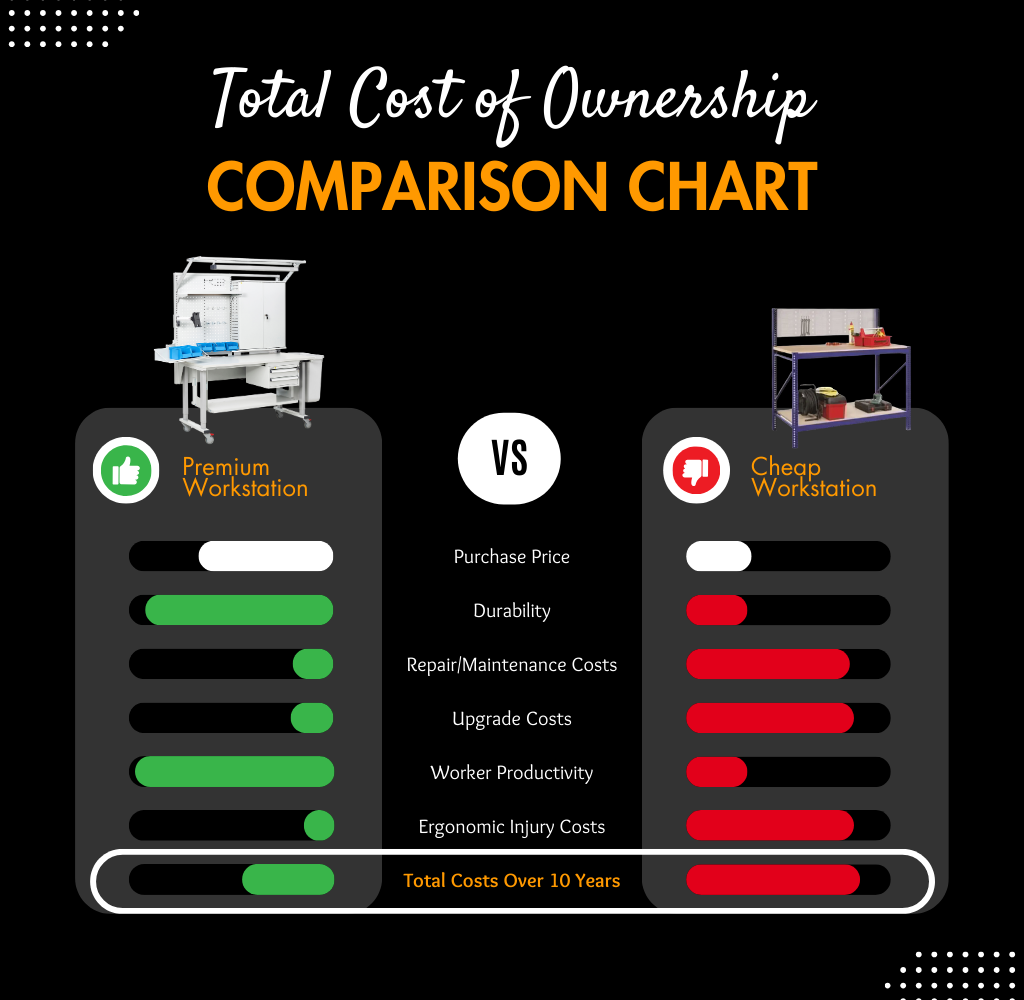 Total Cost of Ownership
COMPARISON CHART

Premium Workstation

VS

Cheap Workstation

Purchase Price

Durability

Repair/Maintenance Costs

Upgrade Costs

Worker Productivity

Ergonomic Injury Costs

Total Costs Over 10 Years